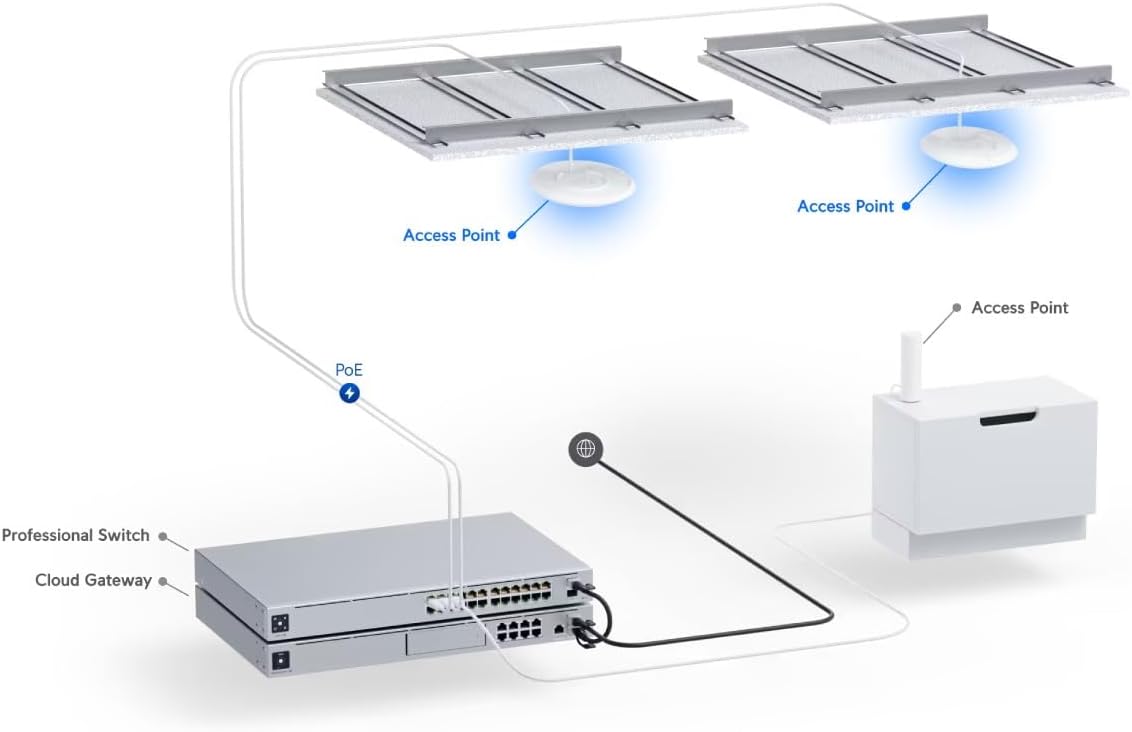 Access Point

Access Point

Access Point

PoE

Professional Switch

Cloud Gateway