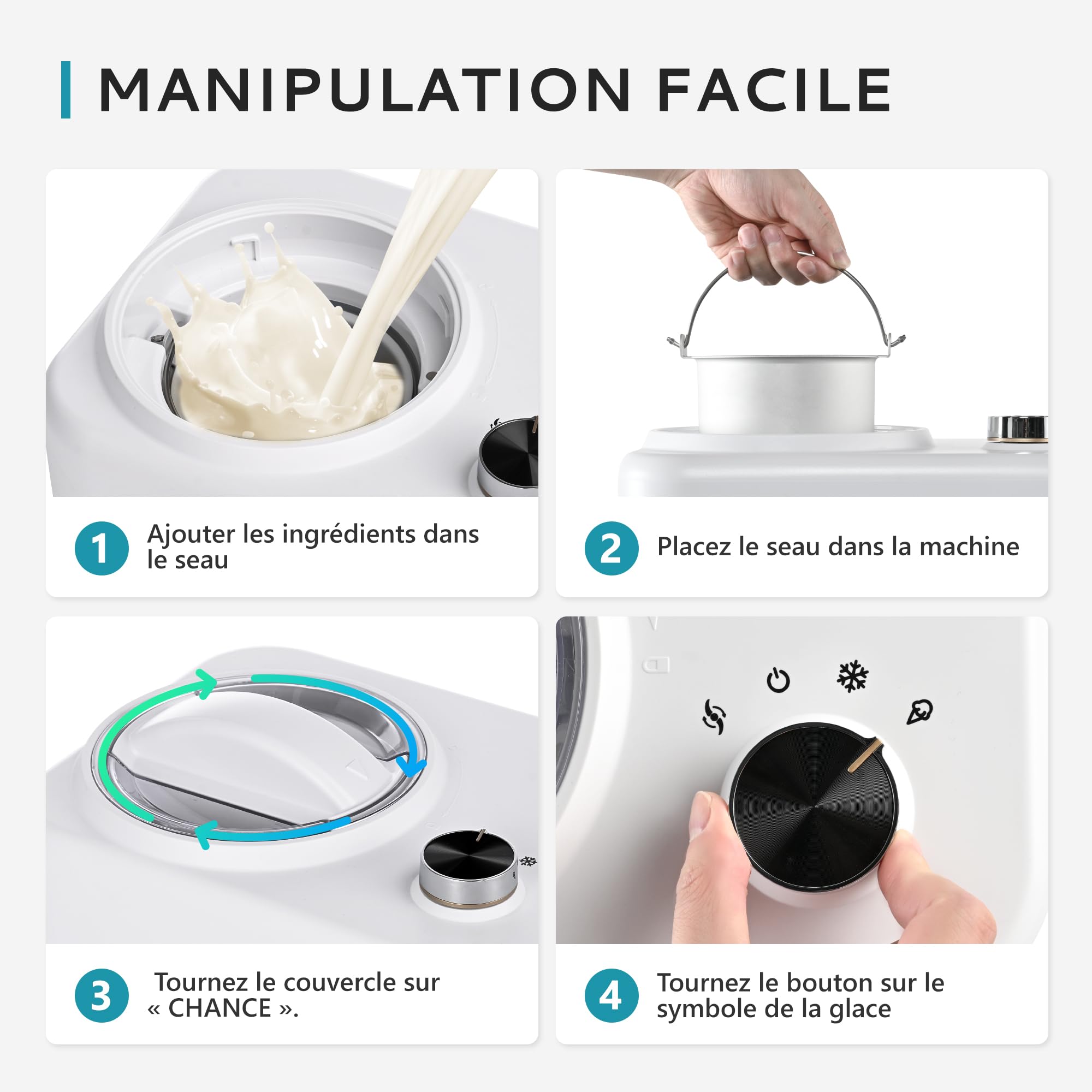 MANIPULATION FACILE

1 Ajouter les ingrédients dans le seau

2 Placez le seau dans la machine

3 Tournez le couvercle sur « CHANCE ».

4 Tournez le bouton sur le symbole de la glace